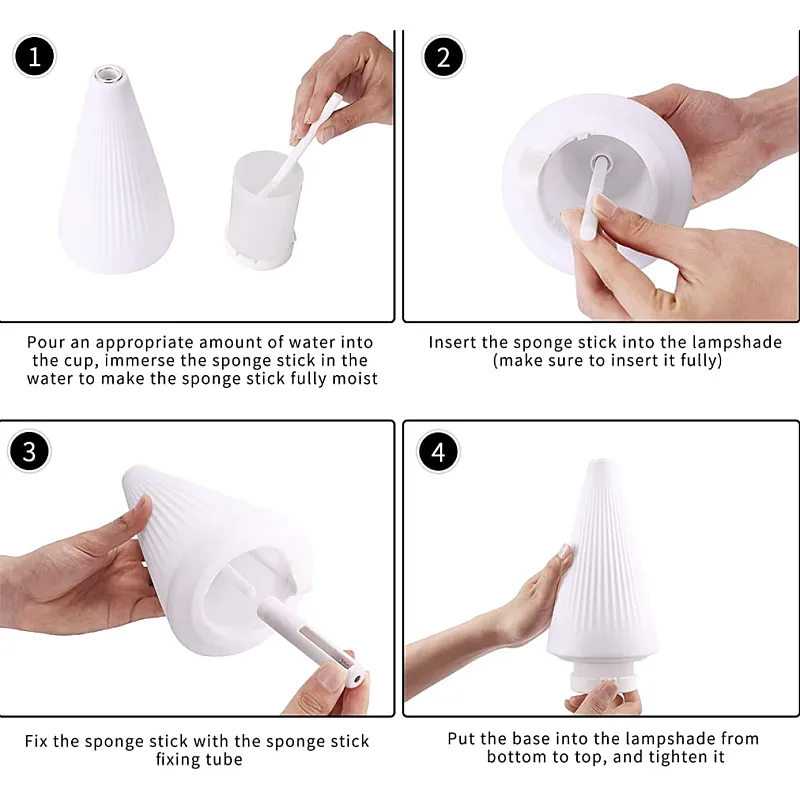 1

Pour an appropriate amount of water into the cup, immerse the sponge stick in the water to make the sponge stick fully moist

2

Insert the sponge stick into the lampshade (make sure to insert it fully)

3

Fix the sponge stick with the sponge stick fixing tube

4

Put the base into the lampshade from bottom to top, and tighten it